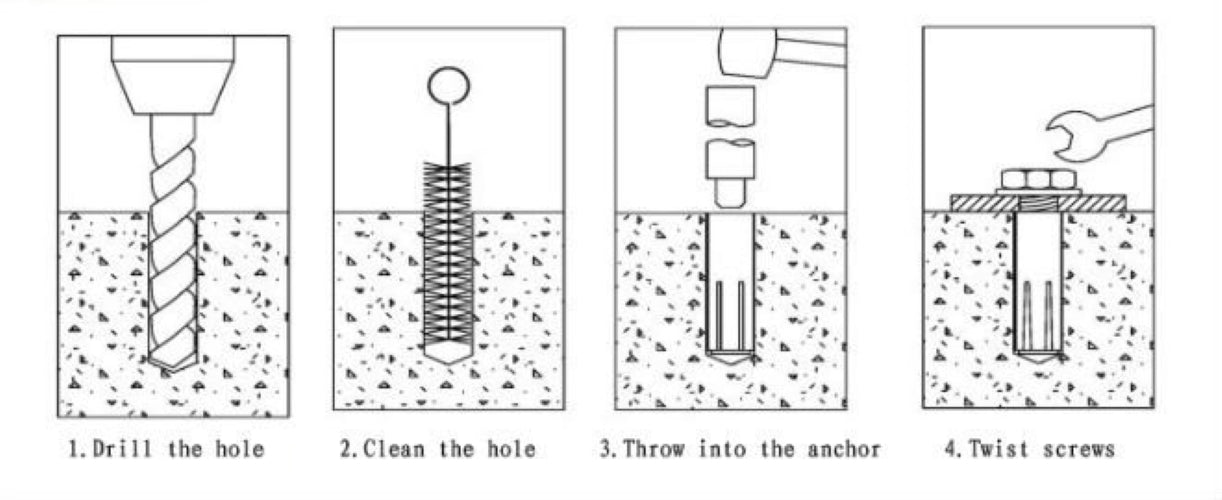 1. Drill the hole

2. Clean the hole

3. Throw into the anchor

4. Twist screws