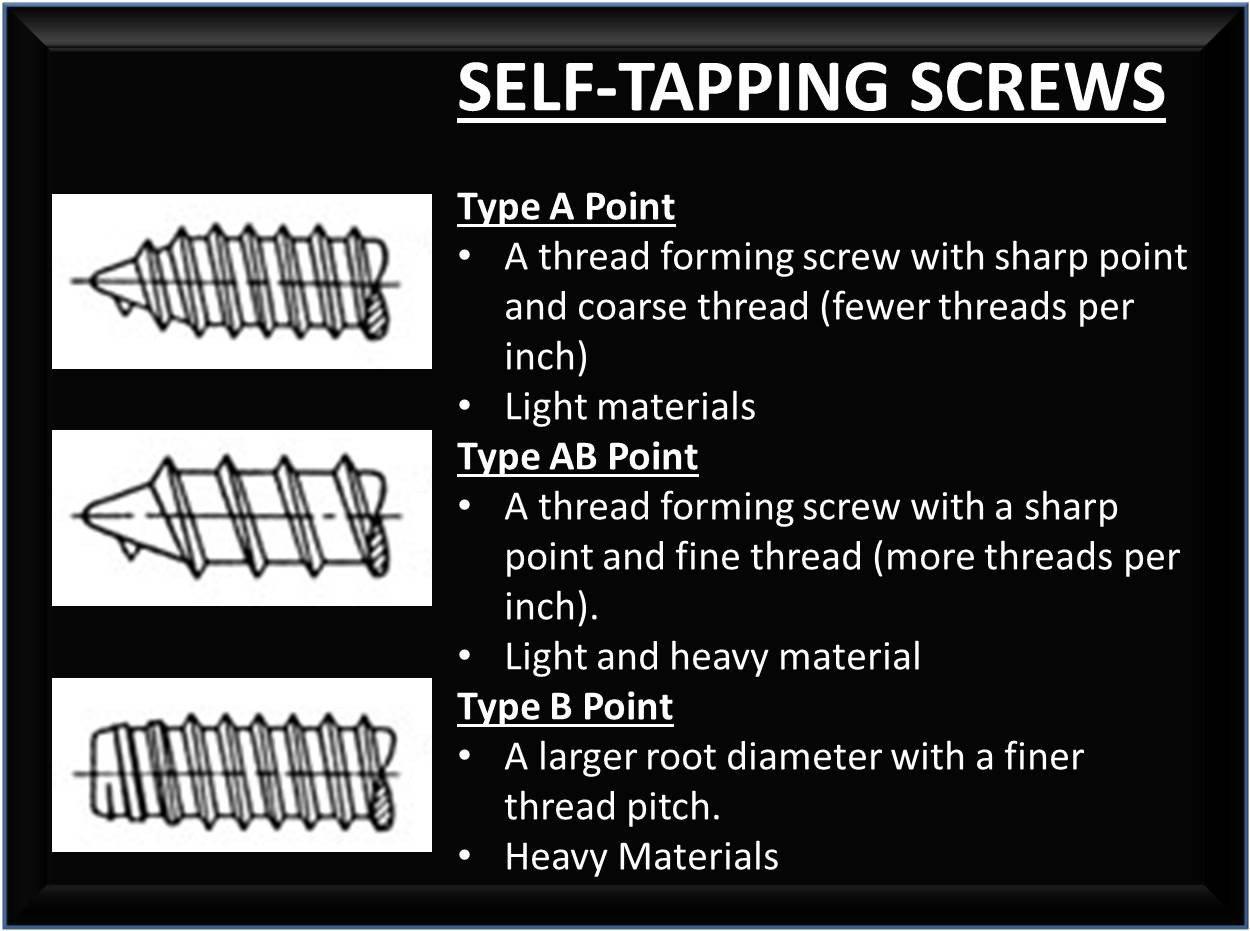 SELF-TAPPING SCREWS

Type A Point
• A thread forming screw with sharp point and coarse thread (fewer threads per inch)
• Light materials

Type AB Point
• A thread forming screw with a sharp point and fine thread (more threads per inch).
• Light and heavy material

Type B Point
• A larger root diameter with a finer thread pitch.
• Heavy Materials