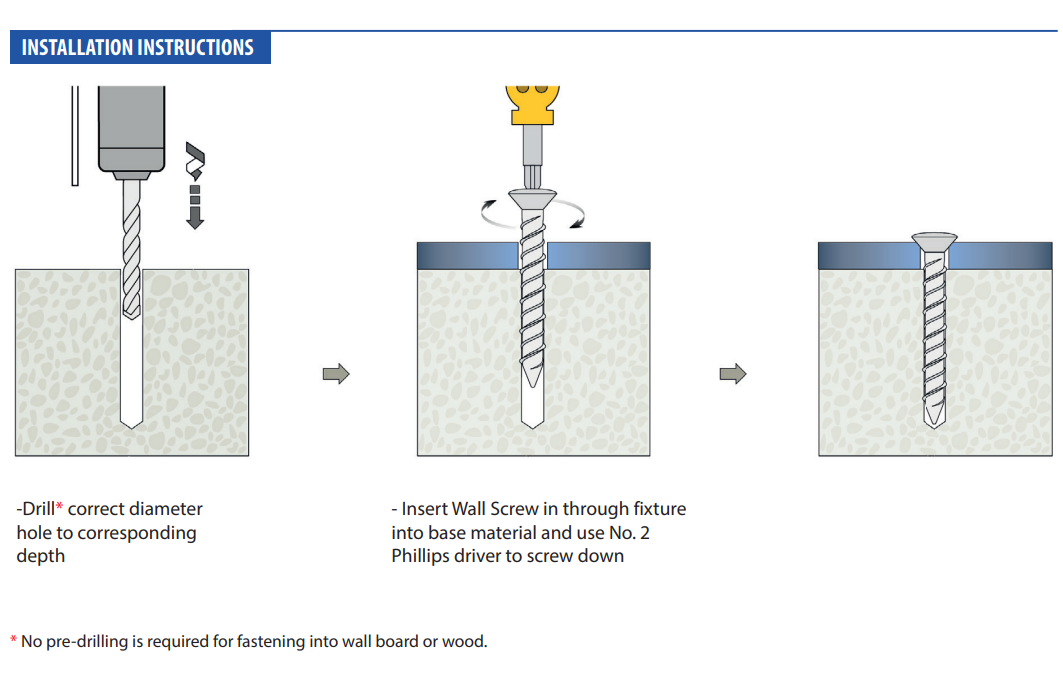 INSTALLATION INSTRUCTIONS

-Drill* correct diameter hole to corresponding depth

- Insert Wall Screw in through fixture into base material and use No. 2 Phillips driver to screw down

* No pre-drilling is required for fastening into wall board or wood.