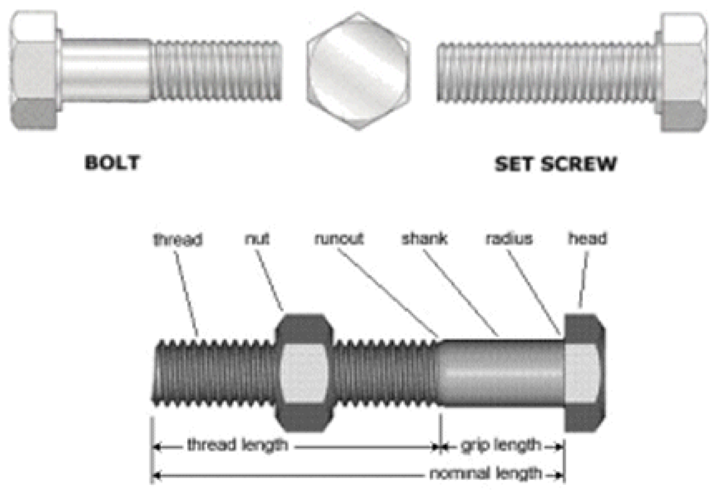 BOLT

SET SCREW

thread

nut

runout

shank

radius

head

thread length

grip length

nominal length